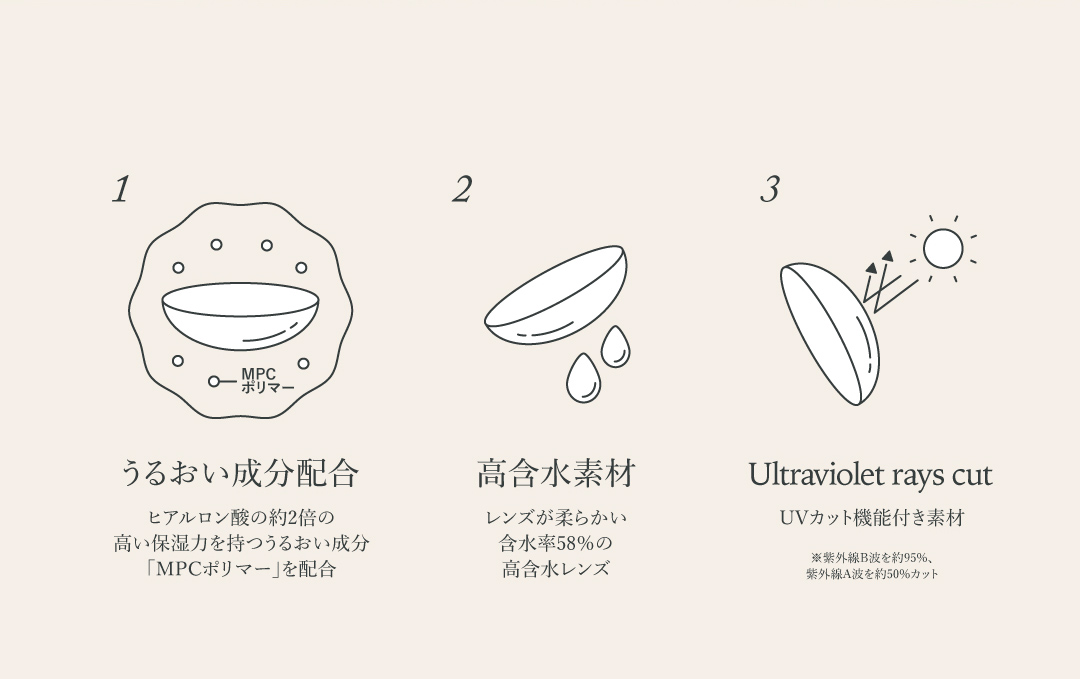 1

MPC
ポリマー

うるおい成分配合

ヒアルロン酸の約2倍の
高い保湿力を持つうるおい成分
「MPCポリマー」を配合

2

高含水素材

レンズが柔らかい
含水率58%の
高含水レンズ

3

Ultraviolet rays cut

UVカット機能付き素材

※紫外線B波を約95%、
紫外線A波を約50%カット